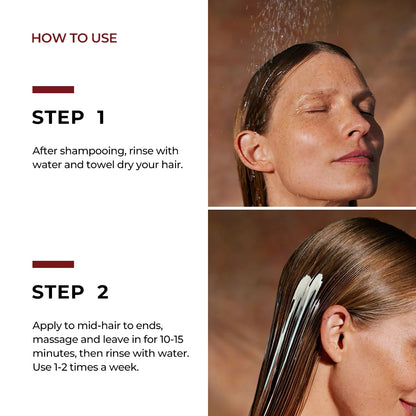 HOW TO USE

STEP 1

After shampooing, rinse with water and towel dry your hair.

STEP 2

Apply to mid-hair to ends, massage and leave in for 10-15 minutes, then rinse with water. Use 1-2 times a week.