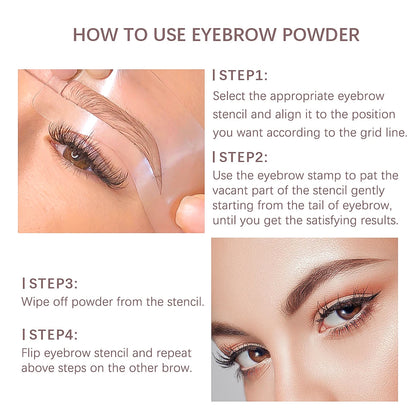 HOW TO USE EYEBROW POWDER

| STEP1:
Select the appropriate eyebrow stencil and align it to the position you want according to the grid line.

| STEP2:
Use the eyebrow stamp to pat the vacant part of the stencil gently starting from the tail of eyebrow, until you get the satisfying results.

| STEP3:
Wipe off powder from the stencil.

| STEP4:
Flip eyebrow stencil and repeat above steps on the other brow.