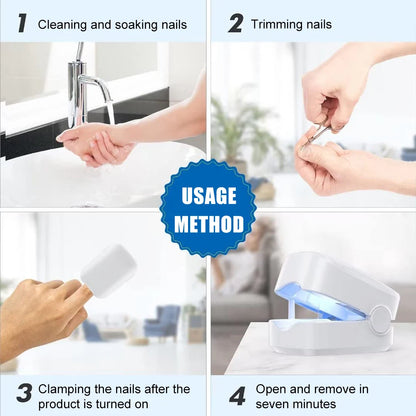 1 Cleaning and soaking nails

2 Trimming nails

USAGE METHOD

3 Clamping the nails after the product is turned on

4 Open and remove in seven minutes