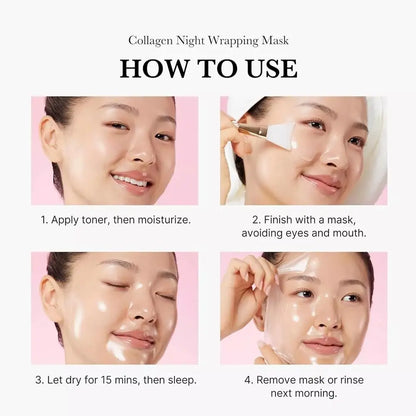 Collagen Night Wrapping Mask

HOW TO USE

1. Apply toner, then moisturize.

2. Finish with a mask, avoiding eyes and mouth.

3. Let dry for 15 mins, then sleep.

4. Remove mask or rinse next morning.