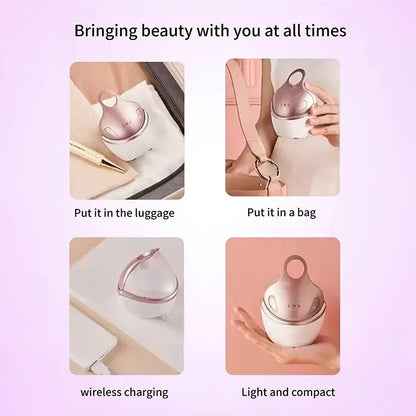 Bringing beauty with you at all times

Put it in the luggage

Put it in a bag

wireless charging

Light and compact