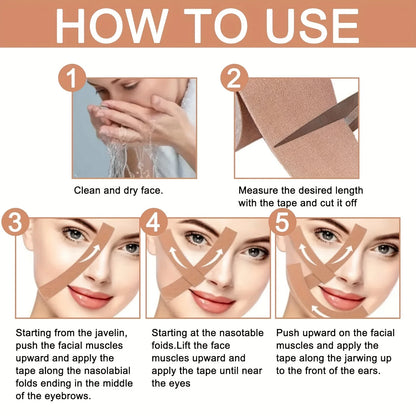 HOW TO USE

1

Clean and dry face.

2

Measure the desired length with the tape and cut it off

3

Starting from the javelin, push the facial muscles upward and apply the tape along the nasolabial folds ending in the middle of the eyebrows.

4

Starting at the nasotable foids.Lift the face muscles upward and apply the tape until near the eyes

5

Push upward on the facial muscles and apply the tape along the jarwing up to the front of the ears.