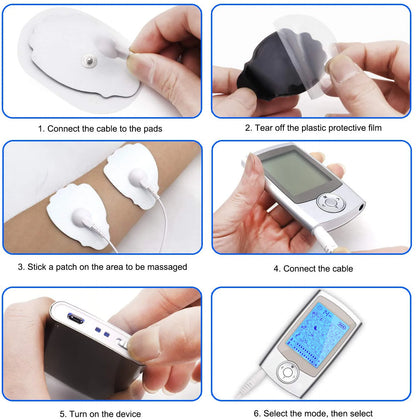 1. Connect the cable to the pads

2. Tear off the plastic protective film

3. Stick a patch on the area to be massaged

4. Connect the cable

5. Turn on the device

6. Select the mode, then select